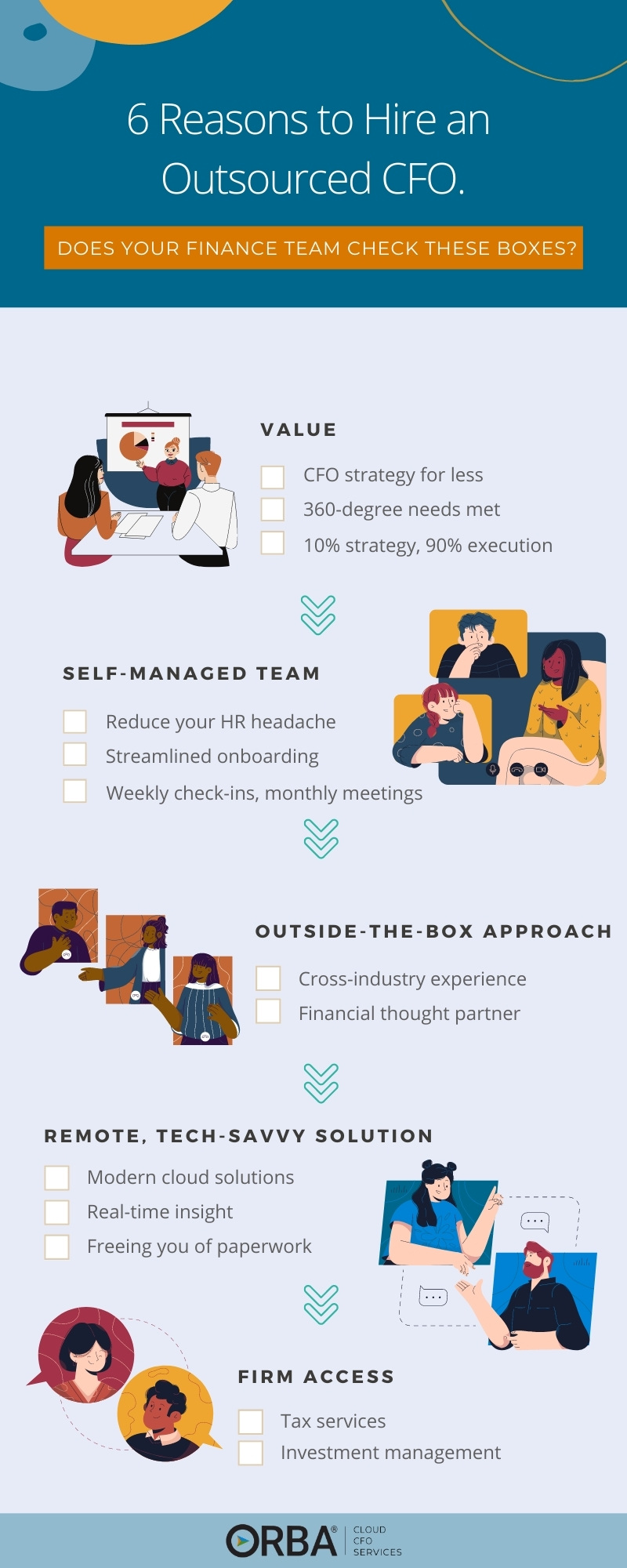 6 Reasons to Hire an Outsourced CFO.

DOES YOUR FINANCE TEAM CHECK THESE BOXES?

VALUE

CFO strategy for less

360-degree needs met

10% strategy, 90% execution

SELF-MANAGED TEAM

Reduce your HR headache

Streamlined onboarding

Weekly check-ins, monthly meetings

OUTSIDE-THE-BOX APPROACH

Cross-industry experience

Financial thought partner

REMOTE, TECH-SAVVY SOLUTION

Modern cloud solutions

Real-time insight

Freeing you of paperwork

FIRM ACCESS

Tax services

Investment management

ORBA® CLOUD CFO SERVICES