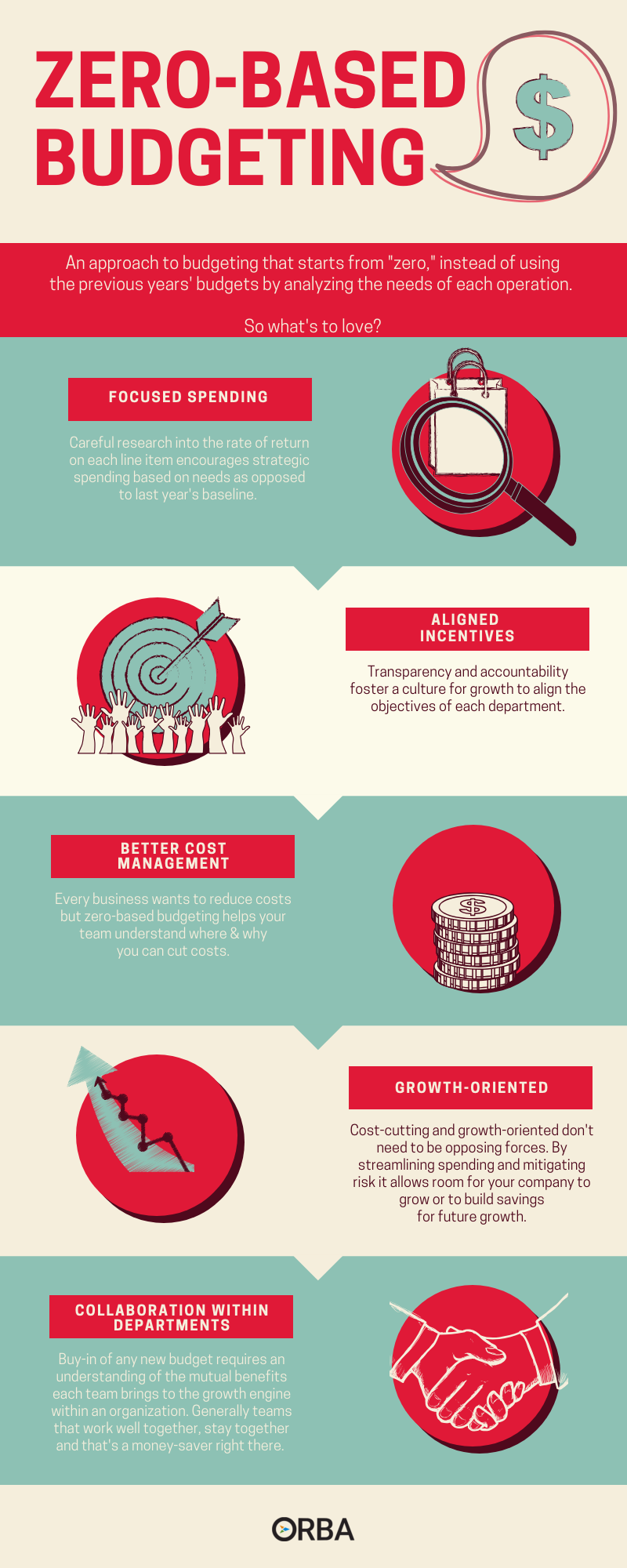 ZERO-BASED BUDGETING

$

An approach to budgeting that starts from "zero," instead of using the previous years' budgets by analyzing the needs of each operation.

So what's to love?

FOCUSED SPENDING

Careful research into the rate of return on each line item encourages strategic spending based on needs as opposed to last year's baseline.

ALIGNED INCENTIVES

Transparency and accountability foster a culture for growth to align the objectives of each department.

BETTER COST MANAGEMENT

Every business wants to reduce costs but zero-based budgeting helps your team understand where & why you can cut costs.

$

GROWTH-ORIENTED

Cost-cutting and growth-oriented don't need to be opposing forces. By streamlining spending and mitigating risk it allows room for your company to grow or to build savings for future growth.

COLLABORATION WITHIN DEPARTMENTS

Buy-in of any new budget requires an understanding of the mutual benefits each team brings to the growth engine within an organization. Generally teams that work well together, stay together and that's a money-saver right there.

ORBA